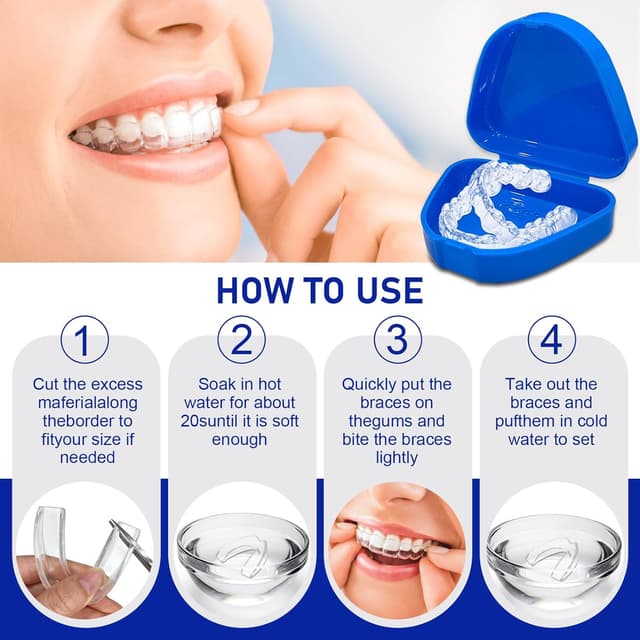 HOW TO USE

1

Cut the excess maferialalong theborder to fityour size if needed

2

Soak in hot water for about 20suntil it is soft enough

3

Quickly put the braces on thegums and bite the braces lightly

4

Take out the braces and pufthem in cold water to set