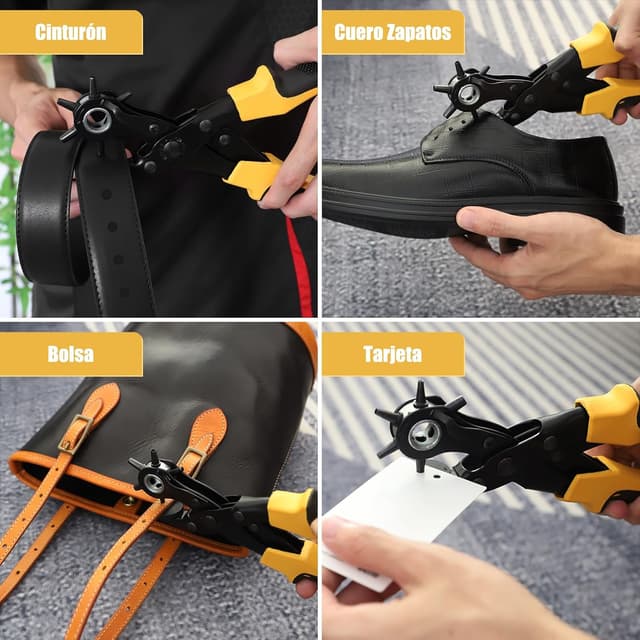 Cinturón

Cuero Zapatos

Bolsa

Tarjeta