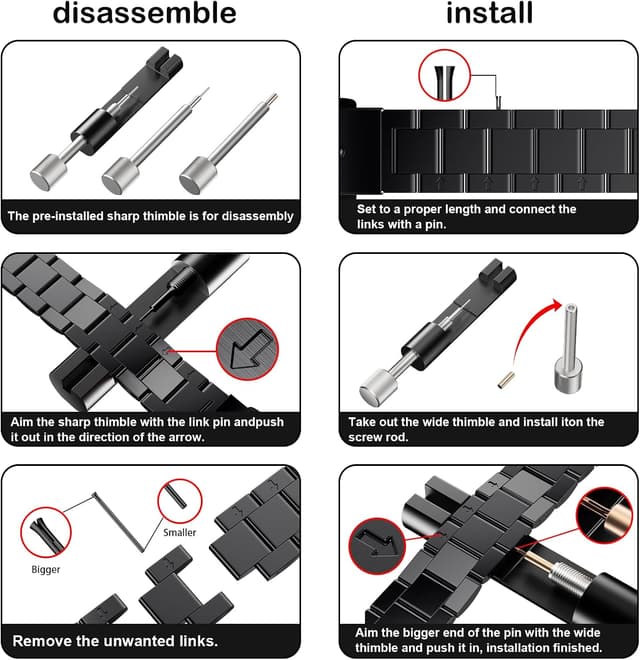 disassemble

The pre-installed sharp thimble is for disassembly

Aim the sharp thimble with the link pin andpush it out in the direction of the arrow.

Bigger

Smaller

Remove the unwanted links.

install

Set to a proper length and connect the links with a pin.

Take out the wide thimble and install iton the screw rod.

Aim the bigger end of the pin with the wide thimble and push it in, installation finished.