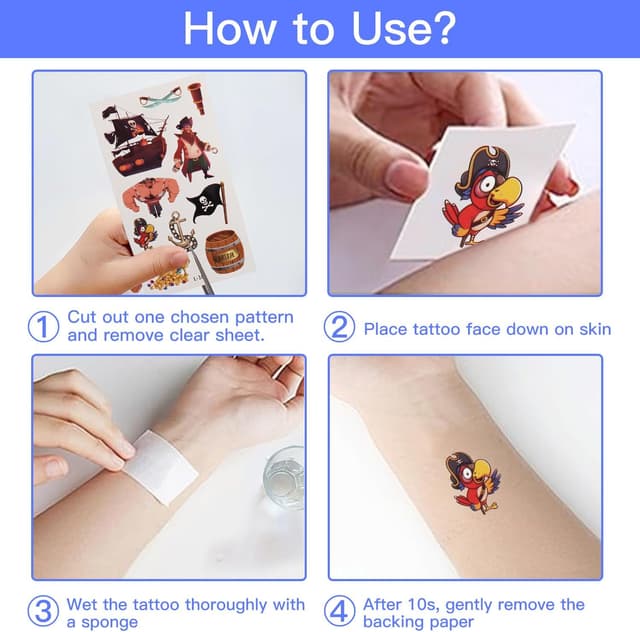 How to Use?

① Cut out one chosen pattern and remove clear sheet.

② Place tattoo face down on skin

③ Wet the tattoo thoroughly with a sponge

④ After 10s, gently remove the backing paper