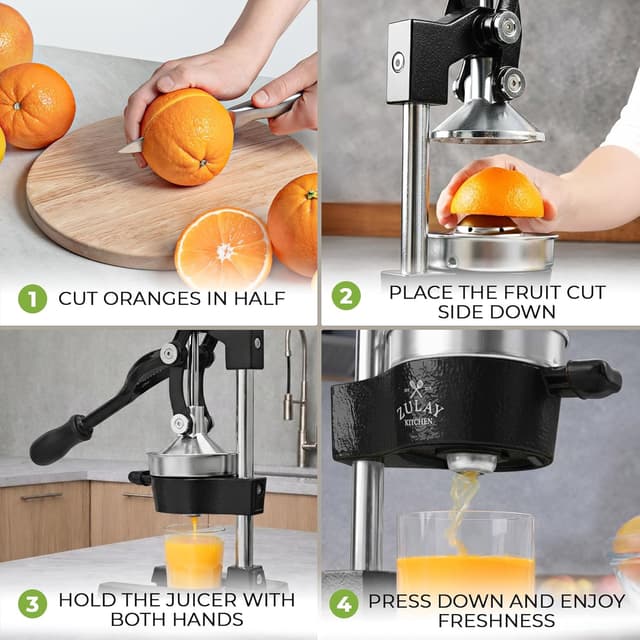 1 CUT ORANGES IN HALF

2 PLACE THE FRUIT CUT SIDE DOWN

3 HOLD THE JUICER WITH BOTH HANDS

ZULAY KITCHEN

4 PRESS DOWN AND ENJOY FRESHNESS