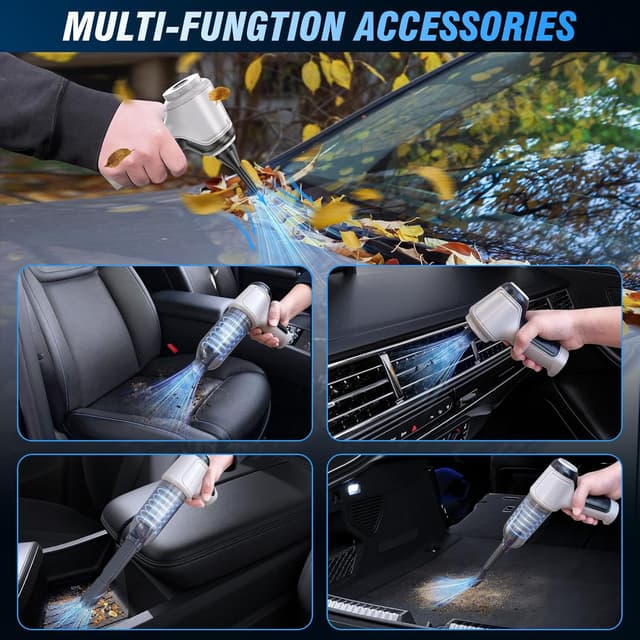 MULTI-FUNGTION ACCESSORIES