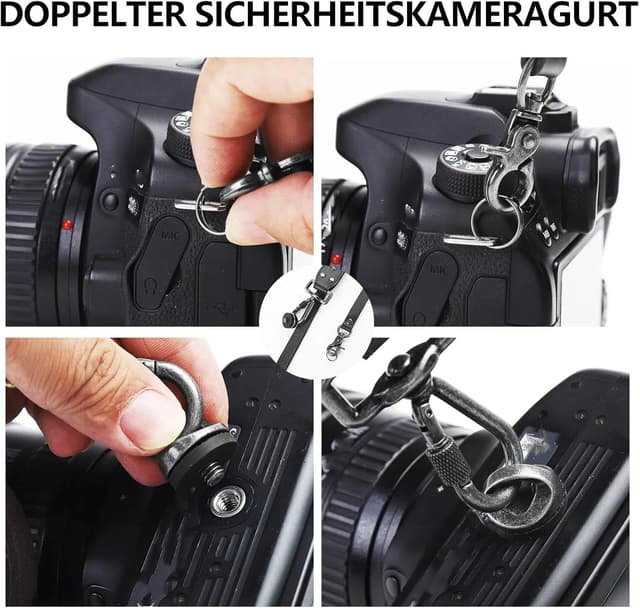 DOPPELTER SICHERHEITSKAMERAGURT

MIC

MIC