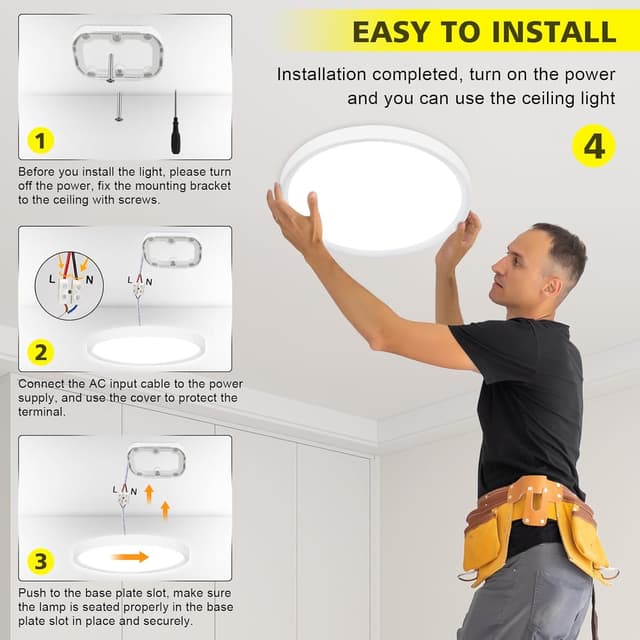 EASY TO INSTALL

Installation completed, turn on the power and you can use the ceiling light

4

1

Before you install the light, please turn off the power, fix the mounting bracket to the ceiling with screws.

L N

L N

2

Connect the AC input cable to the power supply, and use the cover to protect the terminal.

L N

3

Push to the base plate slot, make sure the lamp is seated properly in the base plate slot in place and securely.