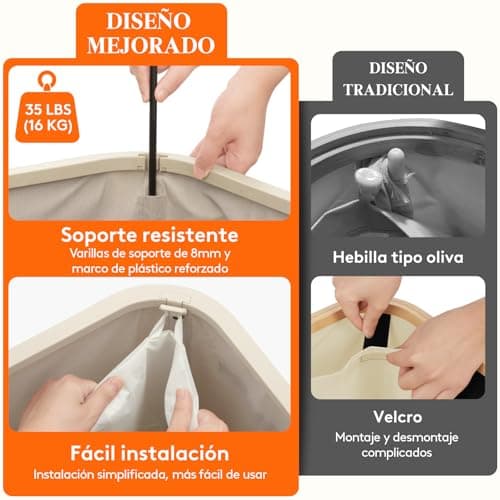 DISEÑO MEJORADO

35 LBS (16 KG)

Soporte resistente
Varillas de soporte de 8mm y marco de plástico reforzado

Fácil instalación
Instalación simplificada, más fácil de usar

DISEÑO TRADICIONAL

Hebilla tipo oliva

Velcro
Montaje y desmontaje complicados