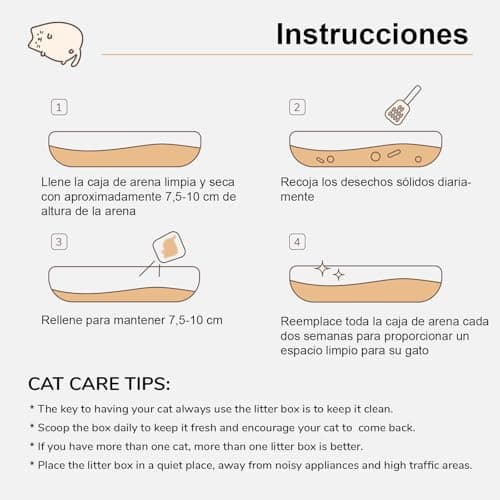 Instrucciones

1

Llene la caja de arena limpia y seca con aproximadamente 7,5-10 cm de altura de la arena

2

Recoja los desechos sólidos diariamente

3

Rellene para mantener 7,5-10 cm

4

Reemplace toda la caja de arena cada dos semanas para proporcionar un espacio limpio para su gato

CAT CARE TIPS:

* The key to having your cat always use the litter box is to keep it clean.

* Scoop the box daily to keep it fresh and encourage your cat to come back.

* If you have more than one cat, more than one litter box is better.

* Place the litter box in a quiet place, away from noisy appliances and high traffic areas.