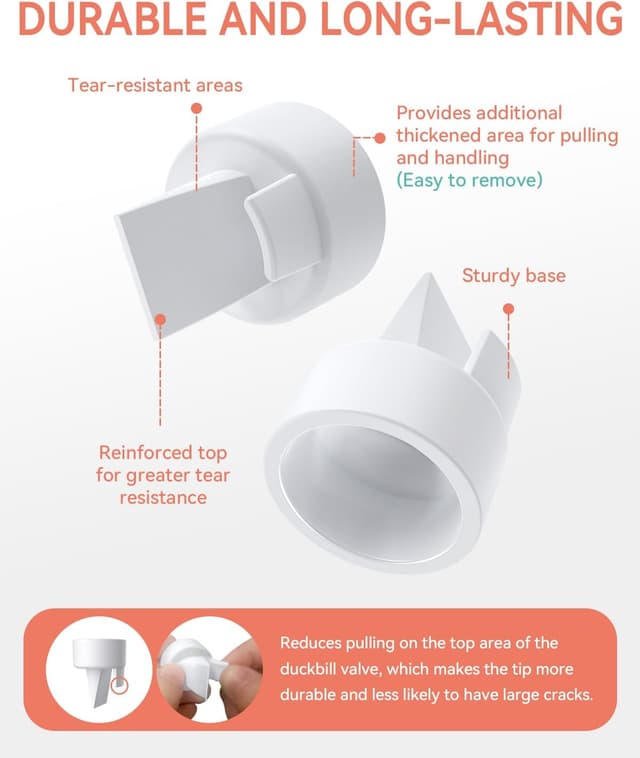 DURABLE AND LONG-LASTING

Tear-resistant areas

Provides additional thickened area for pulling and handling (Easy to remove)

Sturdy base

Reinforced top for greater tear resistance

Reduces pulling on the top area of the duckbill valve, which makes the tip more durable and less likely to have large cracks.