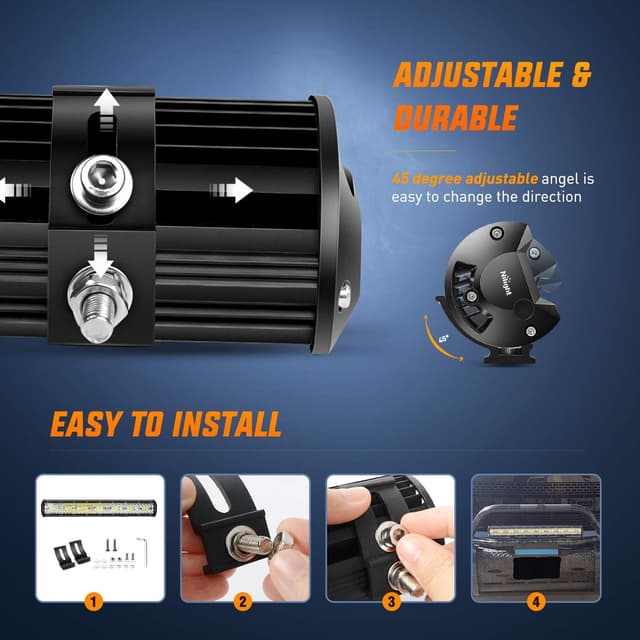 ADJUSTABLE & DURABLE

45 degree adjustable angel is easy to change the direction

Nilight

45°

EASY TO INSTALL

1

2

3

4