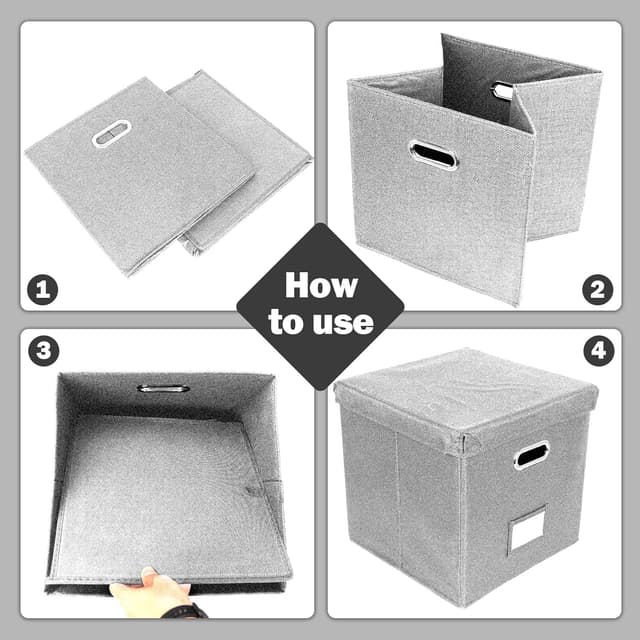 1

2

How to use

3

4