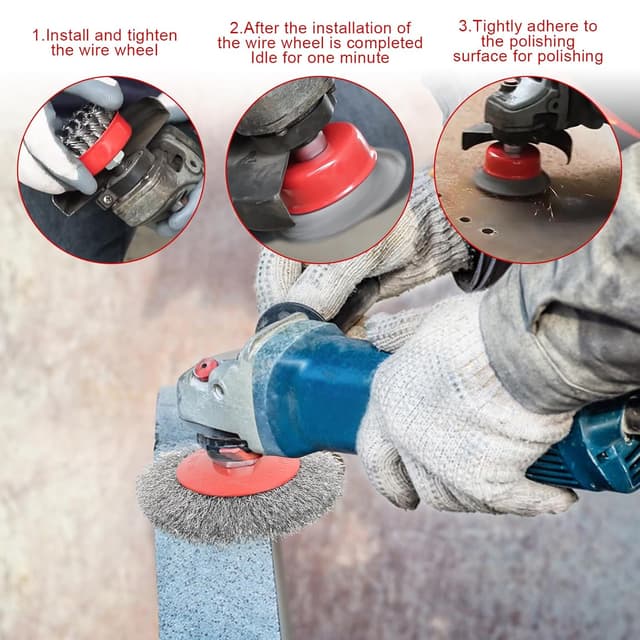 1.Install and tighten the wire wheel

2.After the installation of the wire wheel is completed Idle for one minute

3.Tightly adhere to the polishing surface for polishing