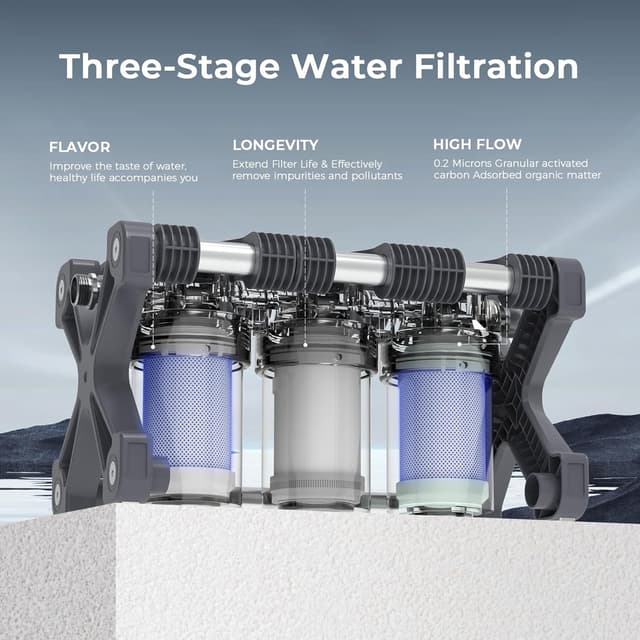 Three-Stage Water Filtration

FLAVOR
Improve the taste of water, healthy life accompanies you

LONGEVITY
Extend Filter Life & Effectively remove impurities and pollutants

HIGH FLOW
0.2 Microns Granular activated carbon Adsorbed organic matter