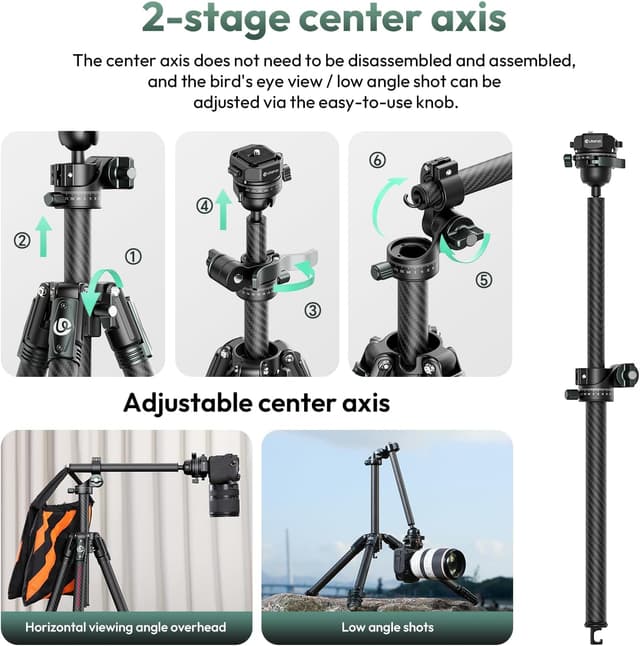 2-stage center axis

The center axis does not need to be disassembled and assembled, and the bird's eye view / low angle shot can be adjusted via the easy-to-use knob.

②

①

④

③

⑥

⑤

Adjustable center axis

Horizontal viewing angle overhead

Low angle shots