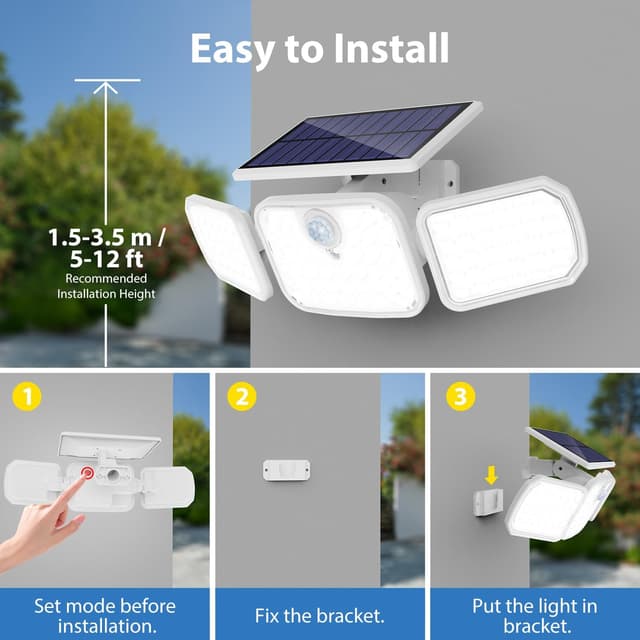 Easy to Install

1.5-3.5 m / 5-12 ft
Recommended Installation Height

1

Set mode before installation.

2

Fix the bracket.

3

Put the light in bracket.