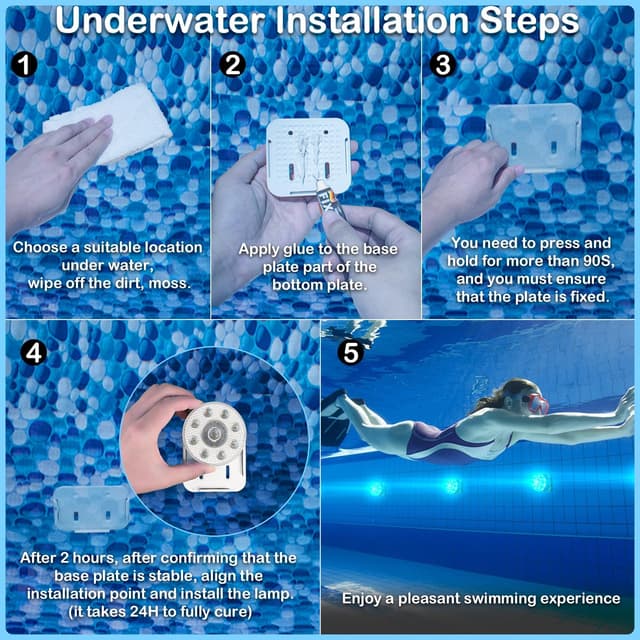 Underwater Installation Steps

1

Choose a suitable location under water, wipe off the dirt, moss.

2

FIX

Apply glue to the base plate part of the bottom plate.

3

You need to press and hold for more than 90S, and you must ensure that the plate is fixed.

4

After 2 hours, after confirming that the base plate is stable, align the installation point and install the lamp. (it takes 24H to fully cure)

5

Enjoy a pleasant swimming experience