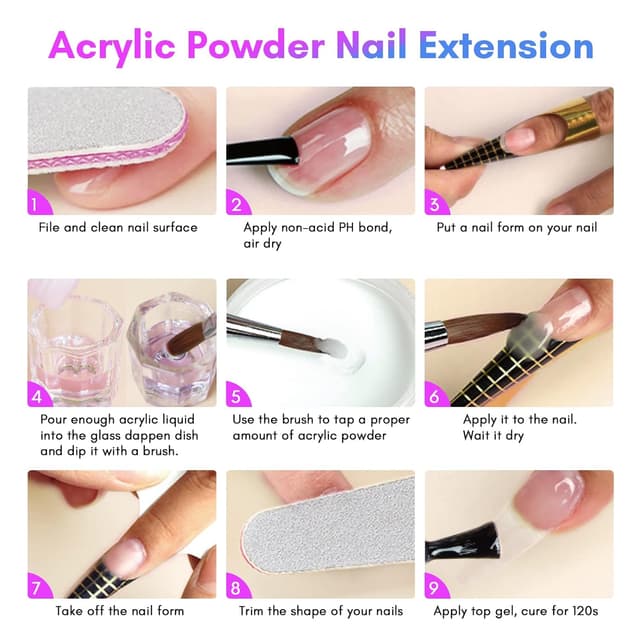 Acrylic Powder Nail Extension

1
File and clean nail surface

2
Apply non-acid PH bond, air dry

3
Put a nail form on your nail

4
Pour enough acrylic liquid into the glass dappen dish and dip it with a brush.

5
Use the brush to tap a proper amount of acrylic powder

6
Apply it to the nail. Wait it dry

7
Take off the nail form

8
Trim the shape of your nails

9
Apply top gel, cure for 120s