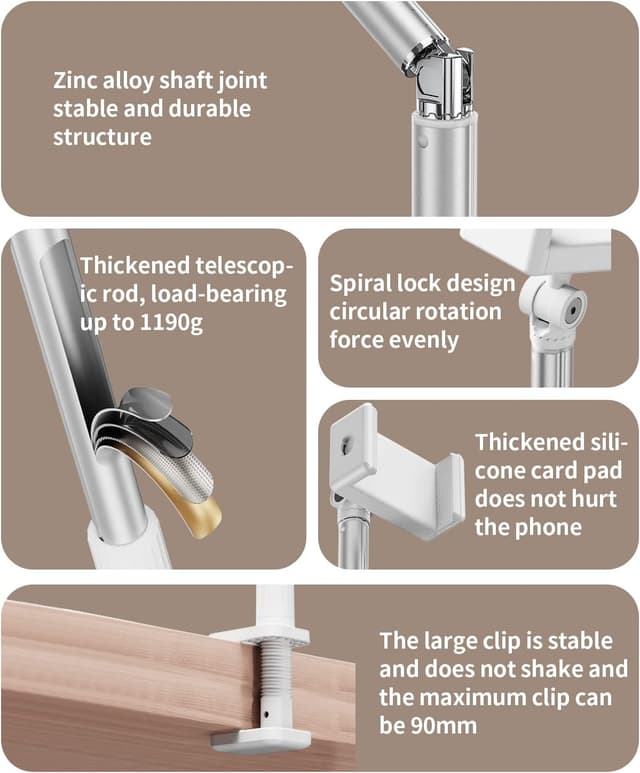 Zinc alloy shaft joint stable and durable structure

Thickened telescopic rod, load-bearing up to 1190g

Spiral lock design circular rotation force evenly

Thickened silicone card pad does not hurt the phone

The large clip is stable and does not shake and the maximum clip can be 90mm