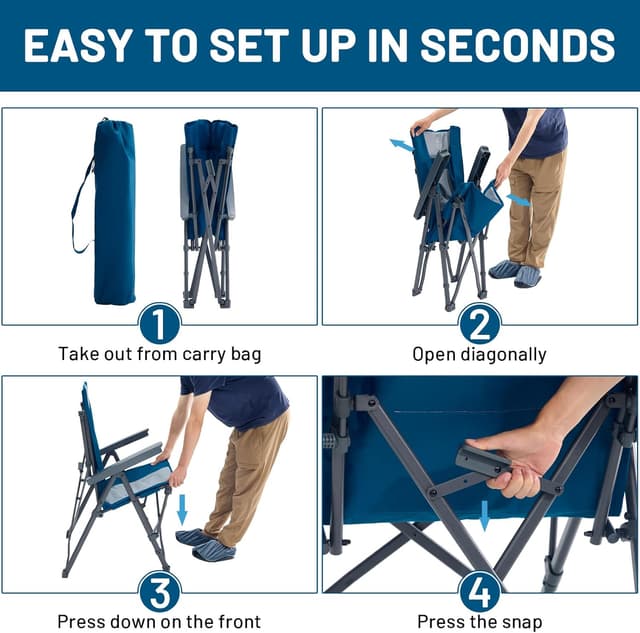 EASY TO SET UP IN SECONDS

1
Take out from carry bag

2
Open diagonally

3
Press down on the front

4
Press the snap