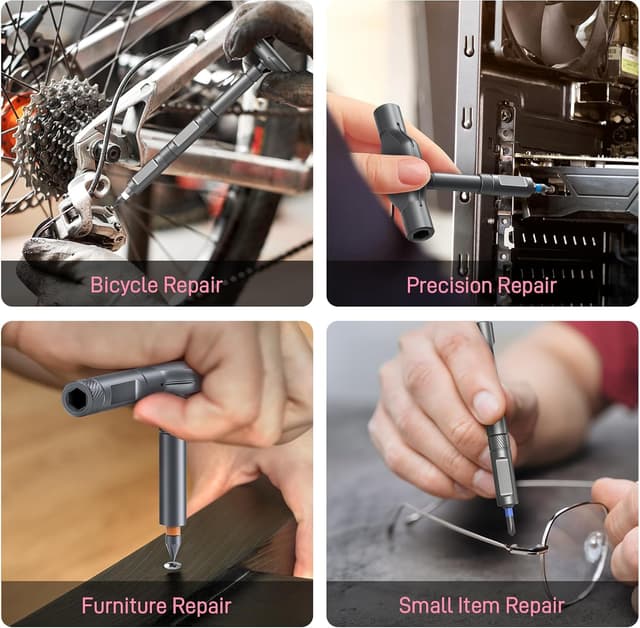 Bicycle Repair

Precision Repair

Furniture Repair

Small Item Repair