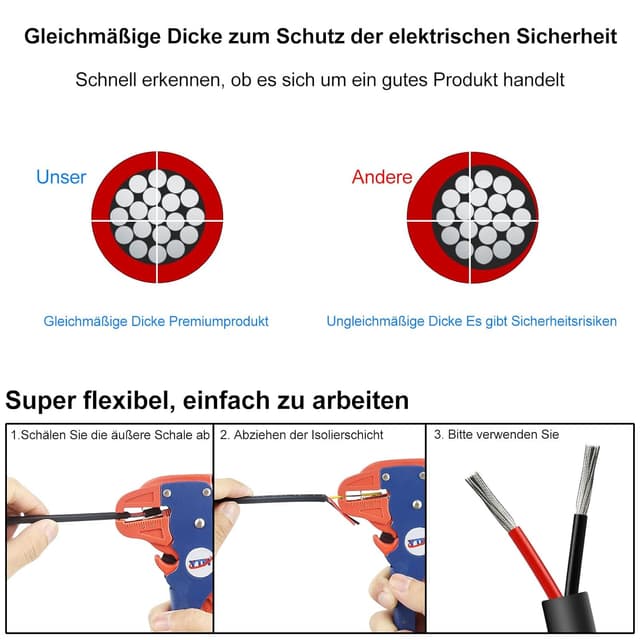 Gleichmäßige Dicke zum Schutz der elektrischen Sicherheit

Schnell erkennen, ob es sich um ein gutes Produkt handelt

Unser

Andere

Gleichmäßige Dicke Premiumprodukt

Ungleichmäßige Dicke Es gibt Sicherheitsrisiken

Super flexibel, einfach zu arbeiten

1.Schälen Sie die äußere Schale ab

2. Abziehen der Isolierschicht

3. Bitte verwenden Sie