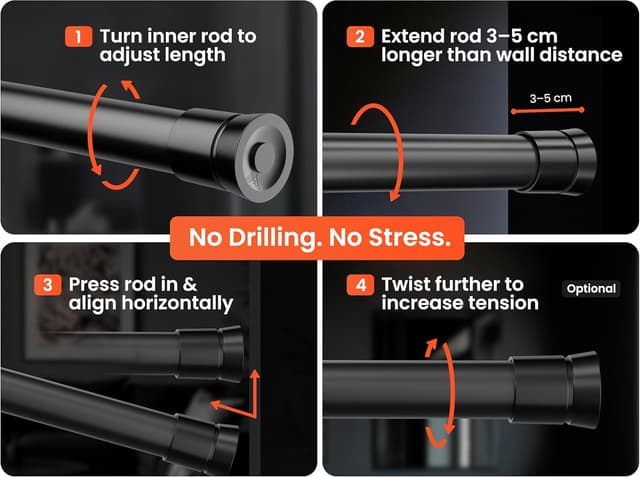 1 Turn inner rod to adjust length

2 Extend rod 3–5 cm longer than wall distance

3–5 cm

No Drilling. No Stress.

3 Press rod in & align horizontally

4 Twist further to increase tension

Optional