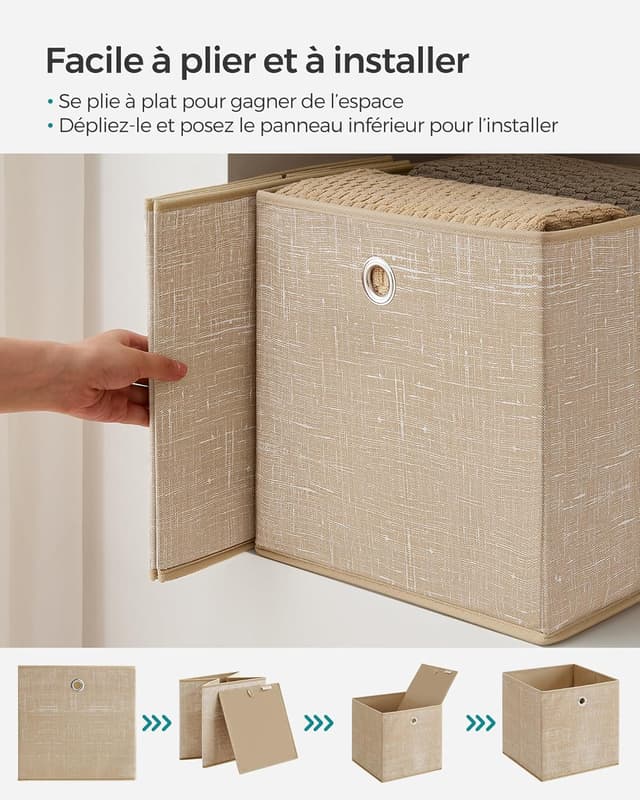 Facile à plier et à installer

• Se plie à plat pour gagner de l'espace
• Dépliez-le et posez le panneau inférieur pour l'installer