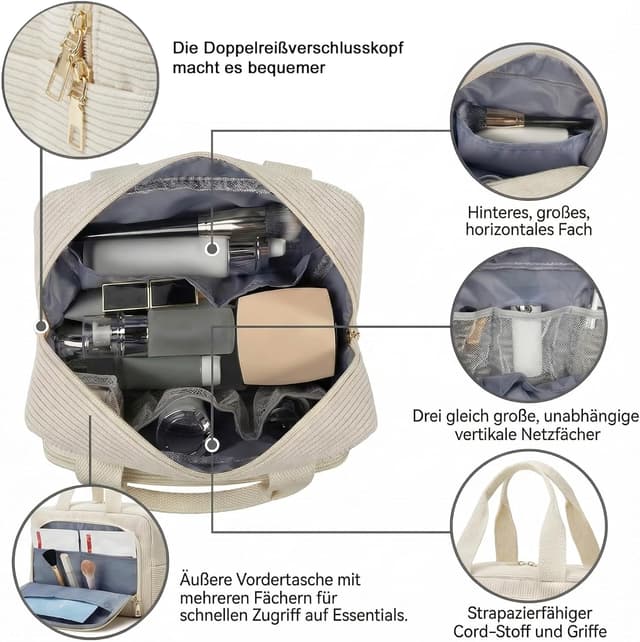 Die Doppelreißverschlusskopf macht es bequemer

Hinteres, großes, horizontales Fach

Drei gleich große, unabhängige vertikale Netzfächer

Äußere Vordertasche mit mehreren Fächern für schnellen Zugriff auf Essentials.

Strapazierfähiger Cord-Stoff und Griffe