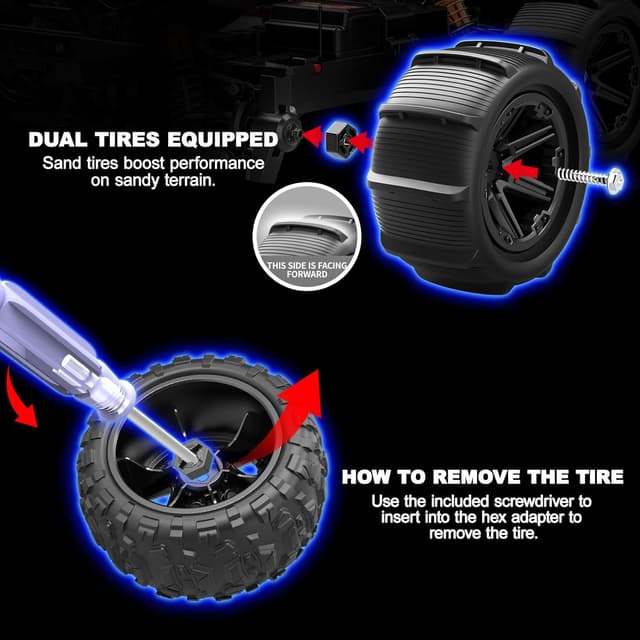 DUAL TIRES EQUIPPED
Sand tires boost performance on sandy terrain.

THIS SIDE IS FACING FORWARD

HOW TO REMOVE THE TIRE
Use the included screwdriver to insert into the hex adapter to remove the tire.