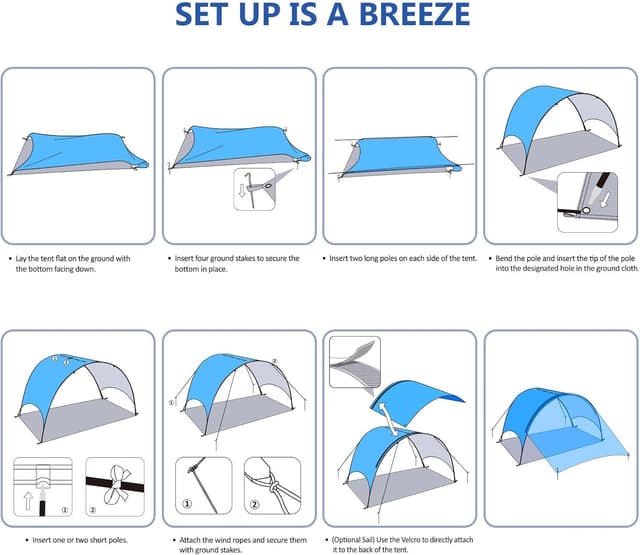 SET UP IS A BREEZE

• Lay the tent flat on the ground with the bottom facing down.

• Insert four ground stakes to secure the bottom in place.

• Insert two long poles on each side of the tent.

• Bend the pole and insert the tip of the pole into the designated hole in the ground cloth.

① ②

• Insert one or two short poles.

① ② ① ②

• Attach the wind ropes and secure them with ground stakes.

• (Optional Sail) Use the Velcro to directly attach it to the back of the tent.