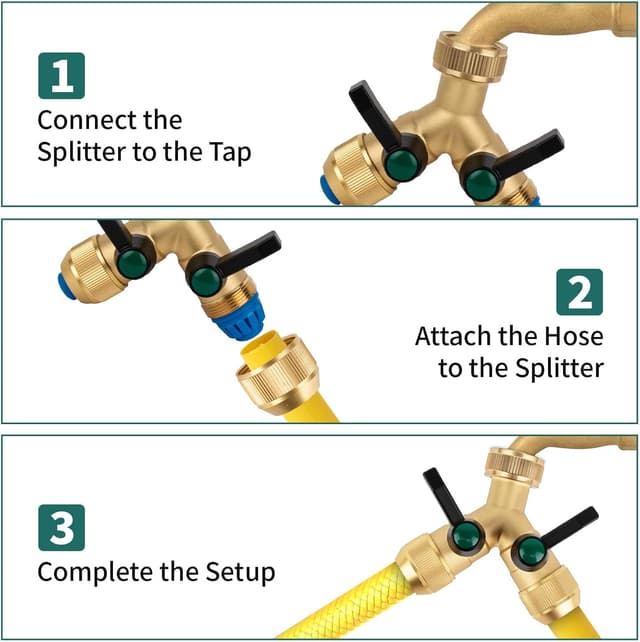 1
Connect the Splitter to the Tap

2
Attach the Hose to the Splitter

3
Complete the Setup