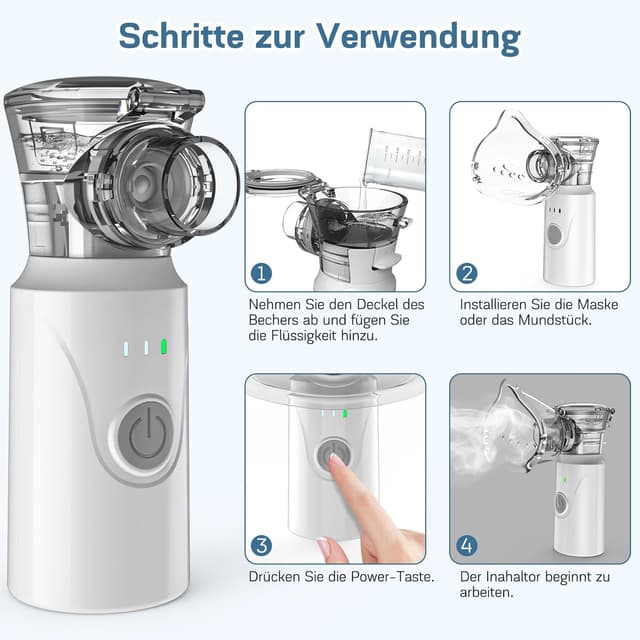 Schritte zur Verwendung

1

Nehmen Sie den Deckel des Bechers ab und fügen Sie die Flüssigkeit hinzu.

2

Installieren Sie die Maske oder das Mundstück.

3

Drücken Sie die Power-Taste.

4

Der Inahaltor beginnt zu arbeiten.