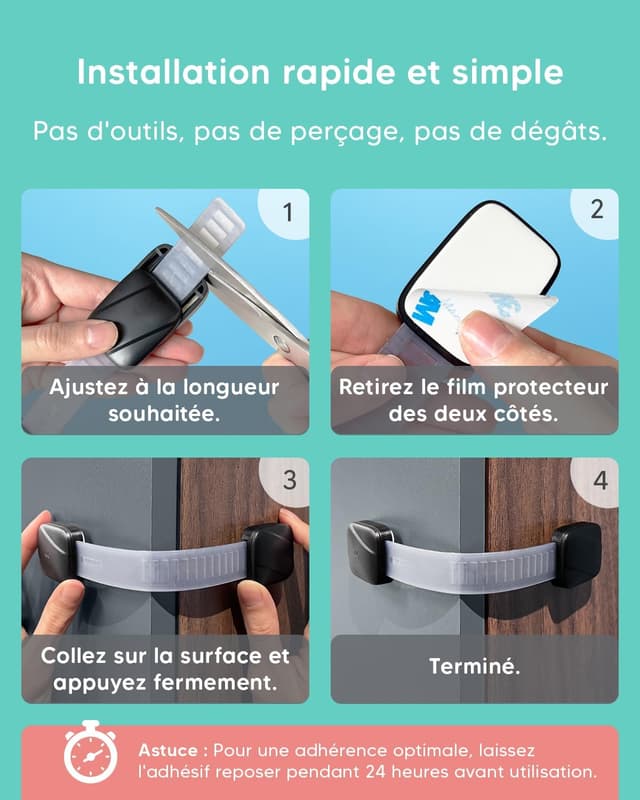 Installation rapide et simple

Pas d'outils, pas de perçage, pas de dégâts.

1

Ajustez à la longueur souhaitée.

2

3M

Retirez le film protecteur des deux côtés.

3

Collez sur la surface et appuyez fermement.

4

Terminé.

Astuce : Pour une adhérence optimale, laissez l'adhésif reposer pendant 24 heures avant utilisation.