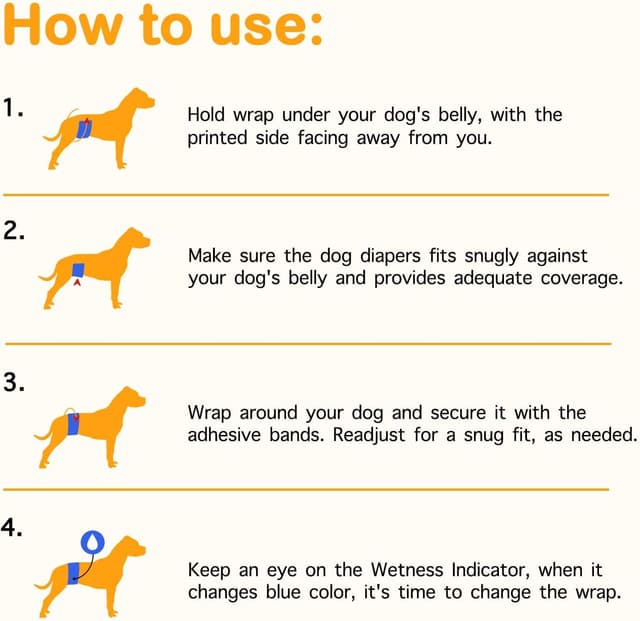 How to use:

1.

Hold wrap under your dog's belly, with the printed side facing away from you.

2.

Make sure the dog diapers fits snugly against your dog's belly and provides adequate coverage.

3.

Wrap around your dog and secure it with the adhesive bands. Readjust for a snug fit, as needed.

4.

Keep an eye on the Wetness Indicator, when it changes blue color, it's time to change the wrap.