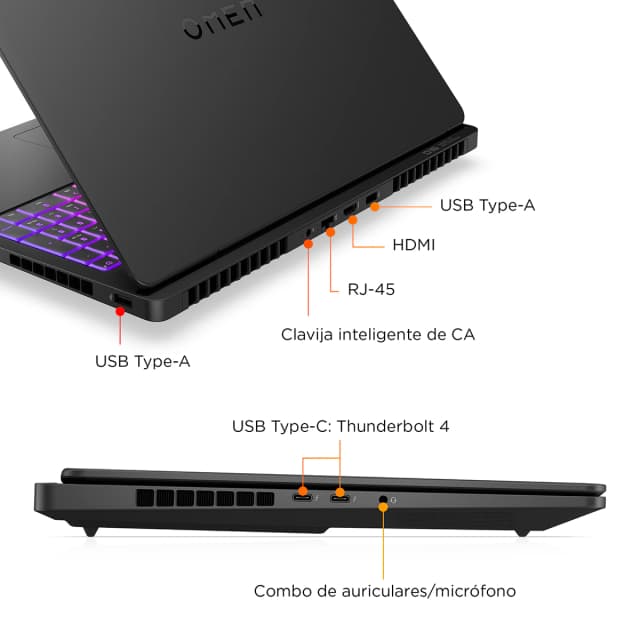 OMEN

USB Type-A

HDMI

RJ-45

Clavija inteligente de CA

USB Type-A

USB Type-C: Thunderbolt 4

Combo de auriculares/micrófono