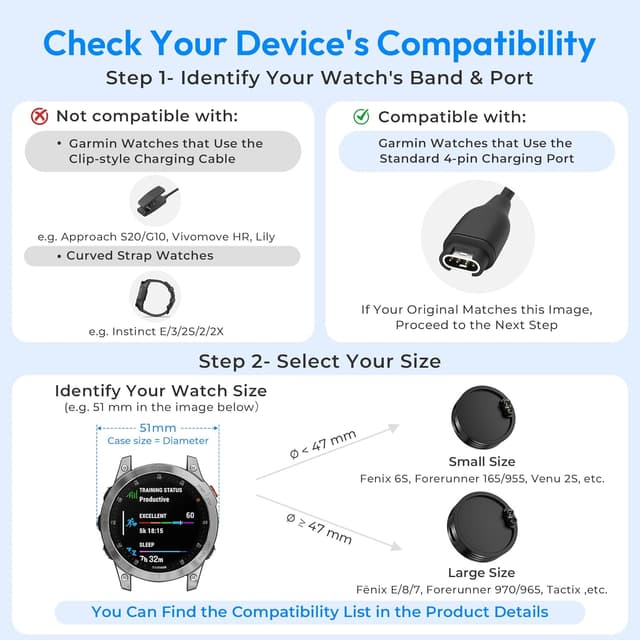 Check Your Device's Compatibility

Step 1- Identify Your Watch's Band & Port

Not compatible with:

• Garmin Watches that Use the Clip-style Charging Cable

e.g. Approach S20/G10, Vivomove HR, Lily

• Curved Strap Watches

e.g. Instinct E/3/2S/2/2X

Compatible with:

Garmin Watches that Use the Standard 4-pin Charging Port

If Your Original Matches this Image, Proceed to the Next Step

Step 2- Select Your Size

Identify Your Watch Size
(e.g. 51 mm in the image below)

51mm
Case size = Diameter

TRAINING STATUS
Productive
EXCELLENT
60
5k 18:15
SLEEP
7h 32m

Ø < 47 mm

Ø ≥ 47 mm

Small Size
Fenix 6S, Forerunner 165/955, Venu 2S, etc.

Large Size
Fēnix E/8/7, Forerunner 970/965, Tactix ,etc.

You Can Find the Compatibility List in the Product Details