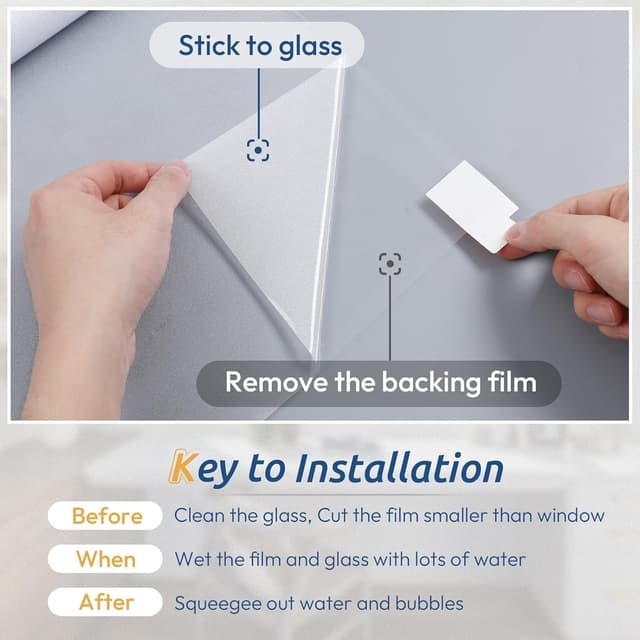 Stick to glass

Remove the backing film

Key to Installation

Before
Clean the glass, Cut the film smaller than window

When
Wet the film and glass with lots of water

After
Squeegee out water and bubbles