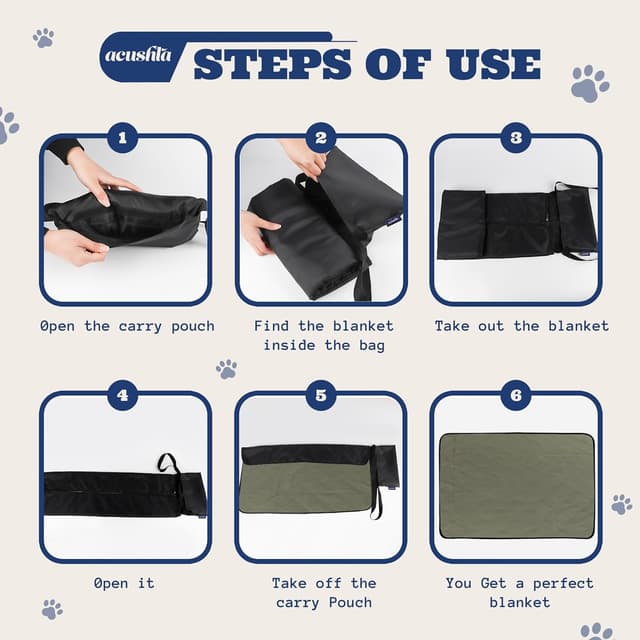 acushla STEPS OF USE

1
Open the carry pouch

2
Find the blanket inside the bag

3
Take out the blanket

4
Open it

5
Take off the carry Pouch

6
You Get a perfect blanket