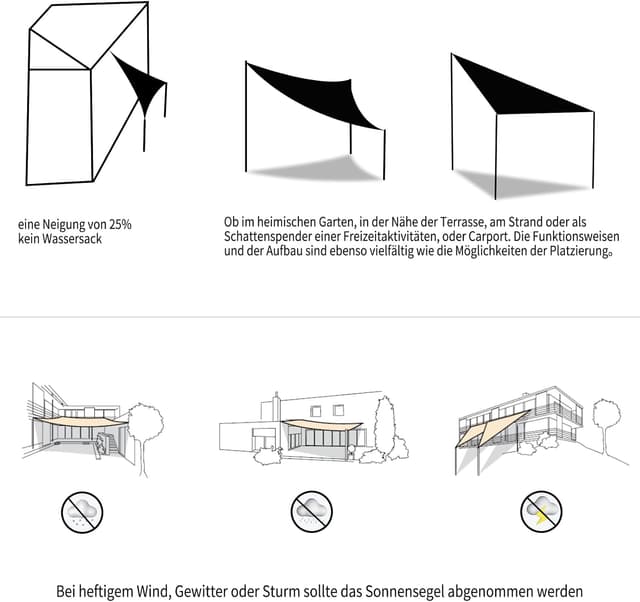 eine Neigung von 25%
kein Wassersack

Ob im heimischen Garten, in der Nähe der Terrasse, am Strand oder als Schattenspender einer Freizeitaktivitäten, oder Carport. Die Funktionsweisen und der Aufbau sind ebenso vielfältig wie die Möglichkeiten der Platzierung。

Bei heftigem Wind, Gewitter oder Sturm sollte das Sonnensegel abgenommen werden