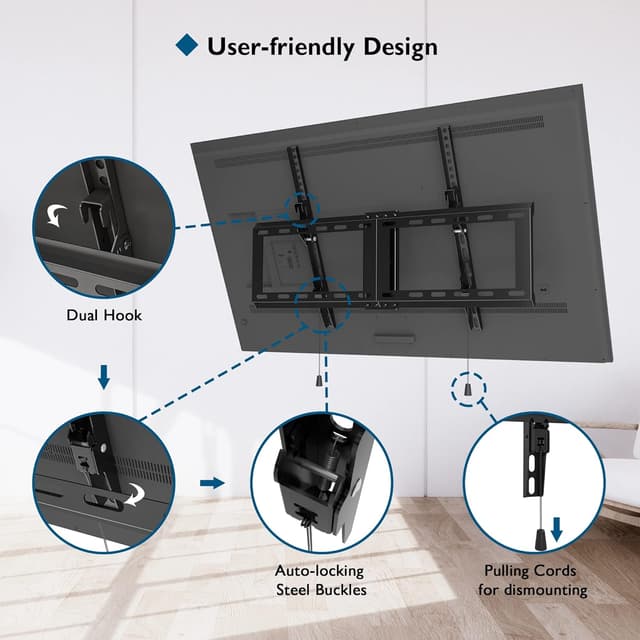 User-friendly Design

Dual Hook

Auto-locking Steel Buckles

Pulling Cords for dismounting