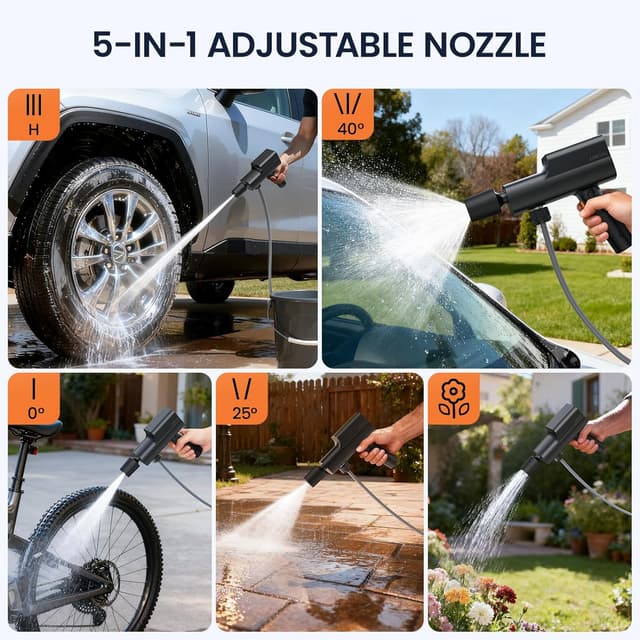 5-IN-1 ADJUSTABLE NOZZLE

H

40°

0°

25°