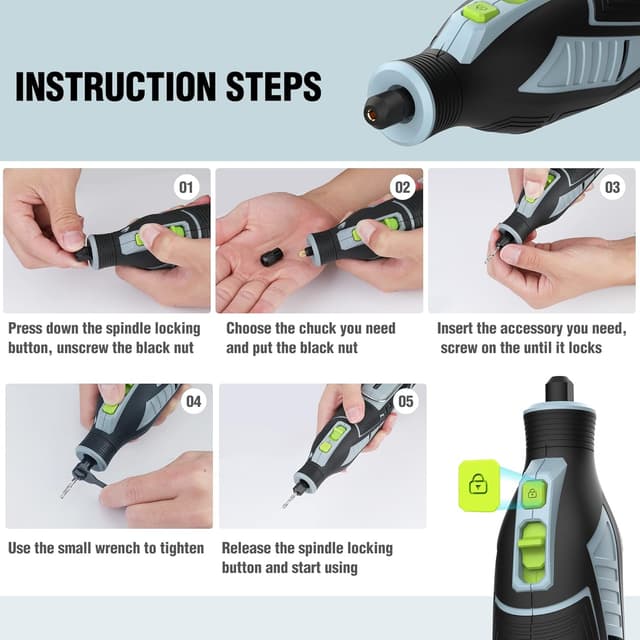 INSTRUCTION STEPS

01

Press down the spindle locking button, unscrew the black nut

02

Choose the chuck you need and put the black nut

03

Insert the accessory you need, screw on the until it locks

04

Use the small wrench to tighten

05

Release the spindle locking button and start using