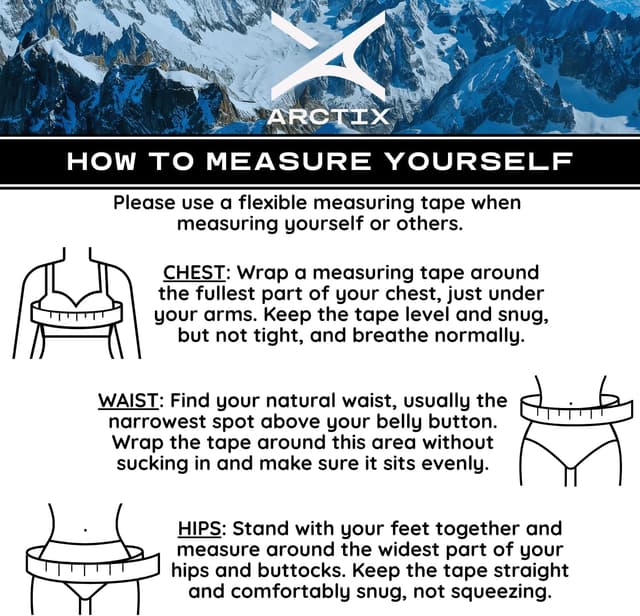 ARCTIX

HOW TO MEASURE YOURSELF

Please use a flexible measuring tape when measuring yourself or others.

CHEST: Wrap a measuring tape around the fullest part of your chest, just under your arms. Keep the tape level and snug, but not tight, and breathe normally.

WAIST: Find your natural waist, usually the narrowest spot above your belly button. Wrap the tape around this area without sucking in and make sure it sits evenly.

HIPS: Stand with your feet together and measure around the widest part of your hips and buttocks. Keep the tape straight and comfortably snug, not squeezing.