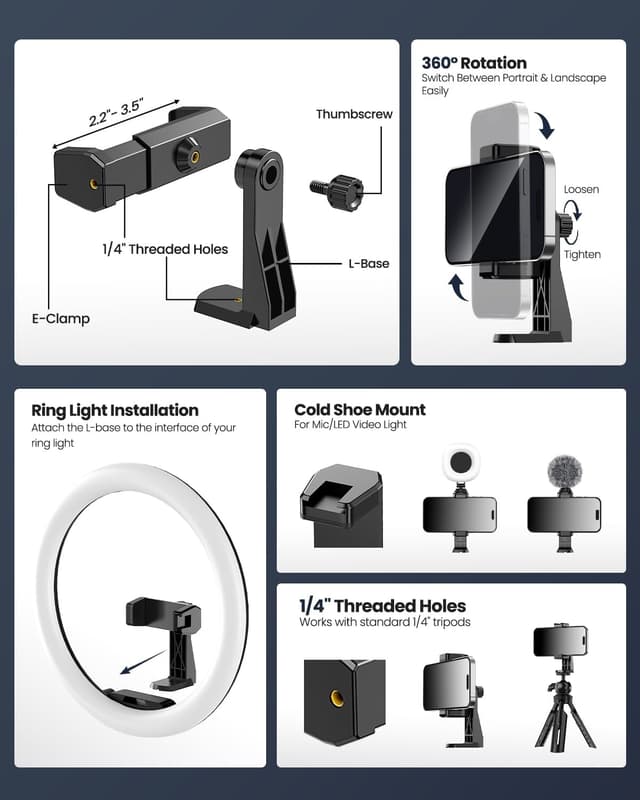 2.2"- 3.5"

Thumbscrew

1/4" Threaded Holes

L-Base

E-Clamp

360° Rotation
Switch Between Portrait & Landscape Easily

Loosen

Tighten

Ring Light Installation
Attach the L-base to the interface of your ring light

Cold Shoe Mount
For Mic/LED Video Light

1/4" Threaded Holes
Works with standard 1/4" tripods