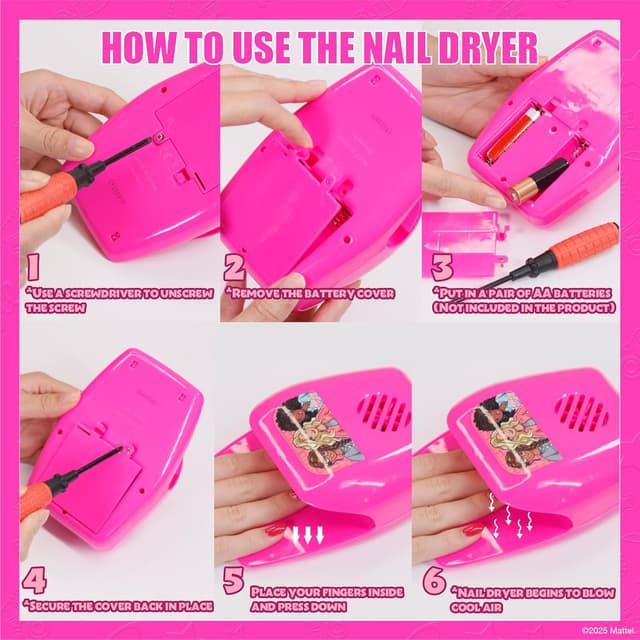 HOW TO USE THE NAIL DRYER

1
*USE A SCREWDRIVER TO UNSCREW THE SCREW

2
*REMOVE THE BATTERY COVER

3
*PUT IN A PAIR OF AA BATTERIES (NOT INCLUDED IN THE PRODUCT)

4
*SECURE THE COVER BACK IN PLACE

5
PLACE YOUR FINGERS INSIDE AND PRESS DOWN

6
*NAIL DRYER BEGINS TO BLOW COOL AIR

©2025 Mattel