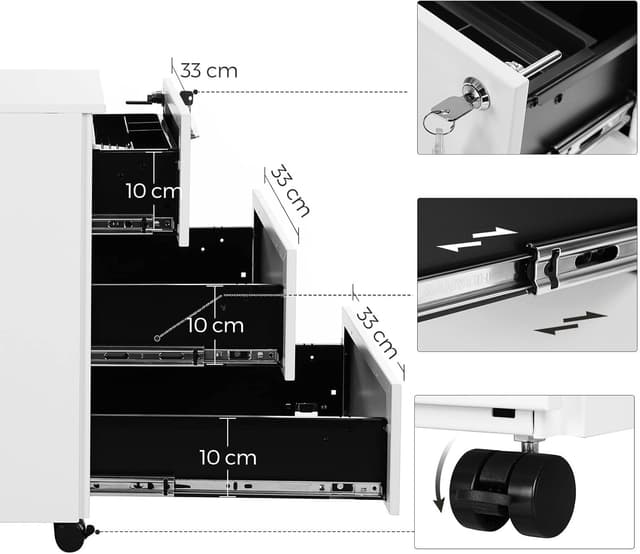 33 cm

10 cm

33 cm

10 cm

33 cm

10 cm