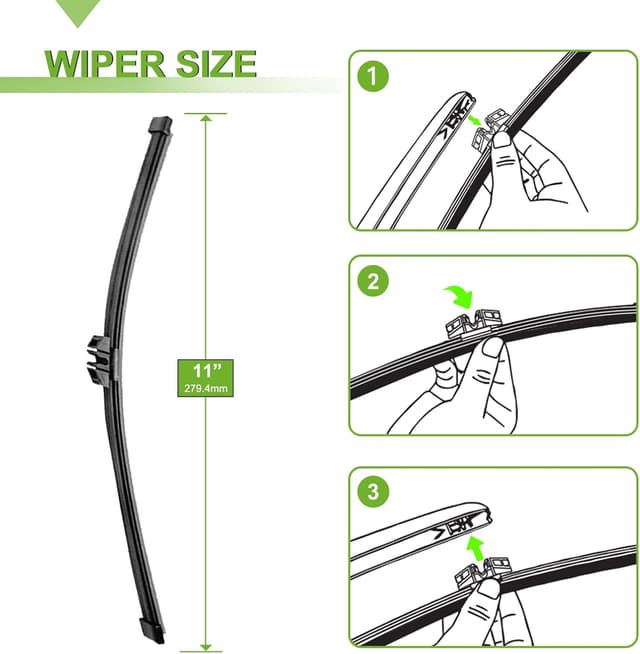 WIPER SIZE

11"
279.4mm

1

2

3