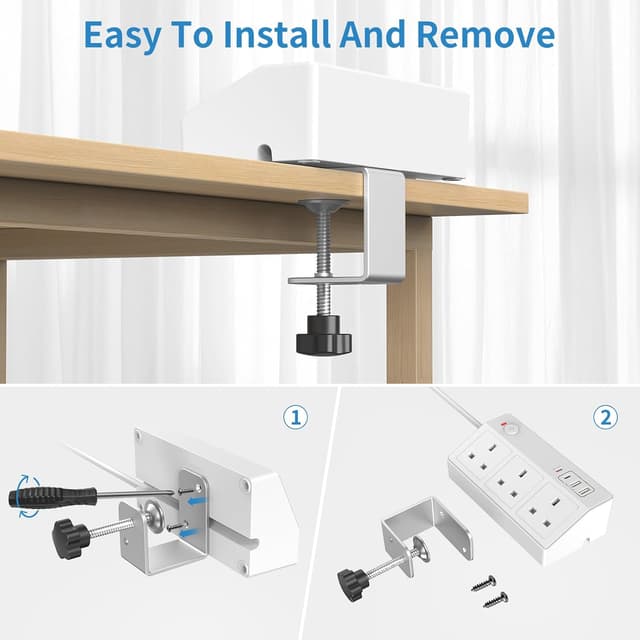 Easy To Install And Remove

①

②