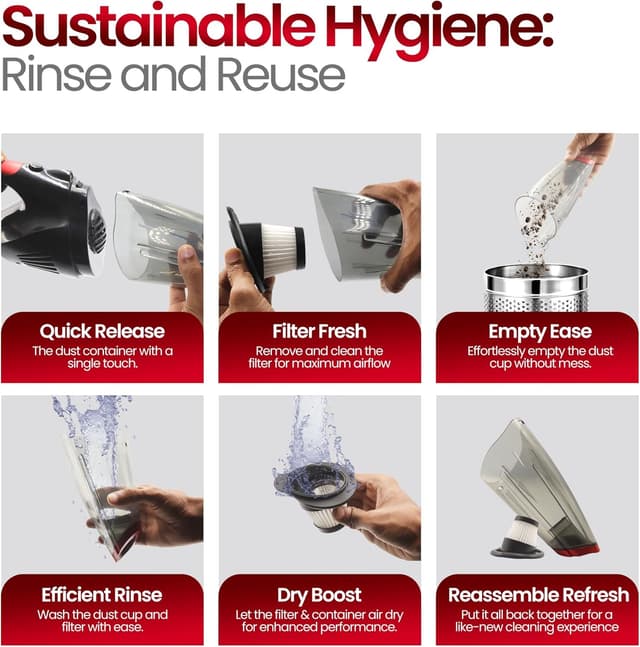 Sustainable Hygiene:
Rinse and Reuse

Quick Release
The dust container with a single touch.

Filter Fresh
Remove and clean the filter for maximum airflow

Empty Ease
Effortlessly empty the dust cup without mess.

Efficient Rinse
Wash the dust cup and filter with ease.

Dry Boost
Let the filter & container air dry for enhanced performance.

Reassemble Refresh
Put it all back together for a like-new cleaning experience