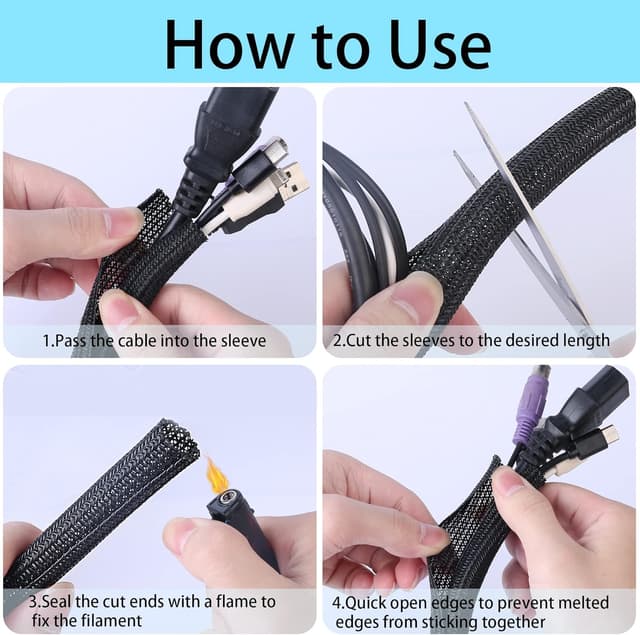 How to Use

1.Pass the cable into the sleeve

2.Cut the sleeves to the desired length

3.Seal the cut ends with a flame to fix the filament

4.Quick open edges to prevent melted edges from sticking together