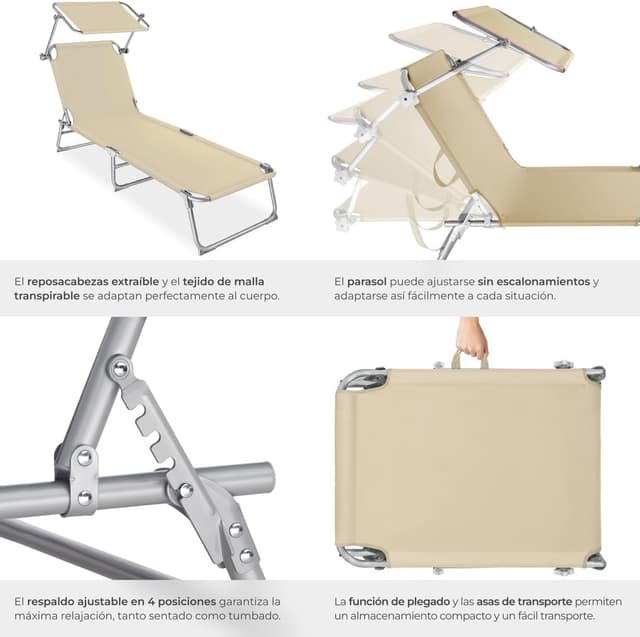 El reposacabezas extraíble y el tejido de malla transpirable se adaptan perfectamente al cuerpo.

El parasol puede ajustarse sin escalonamientos y adaptarse así fácilmente a cada situación.

El respaldo ajustable en 4 posiciones garantiza la máxima relajación, tanto sentado como tumbado.

La función de plegado y las asas de transporte permiten un almacenamiento compacto y un fácil transporte.