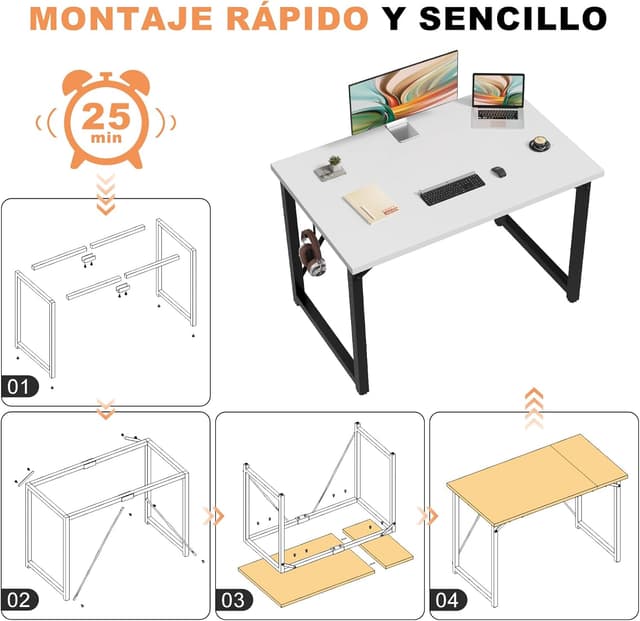 MONTAJE RÁPIDO Y SENCILLO

25
min

01

02

03

04